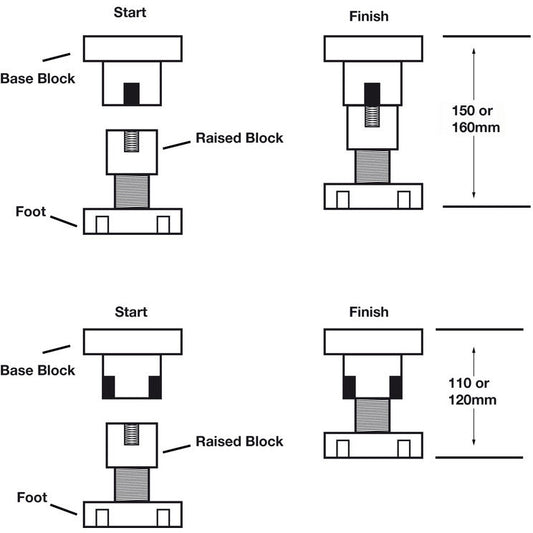 Start

Base Block

Raised Block

Foot

Finish

150 or 160mm

Start

Base Block

Raised Block

Foot

Finish

110 or 120mm